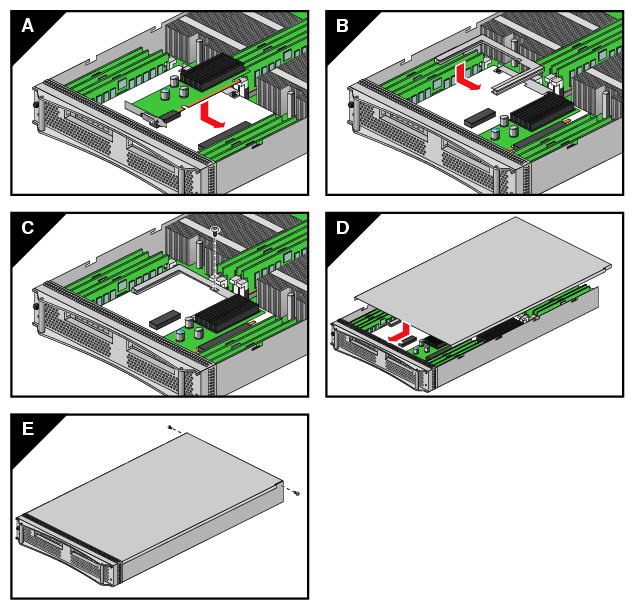 A

B

C

D

E