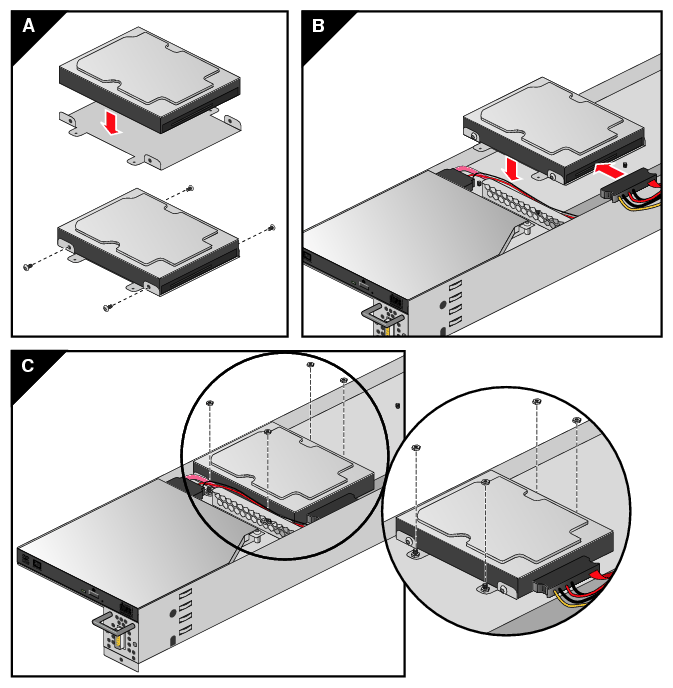 A

B

C