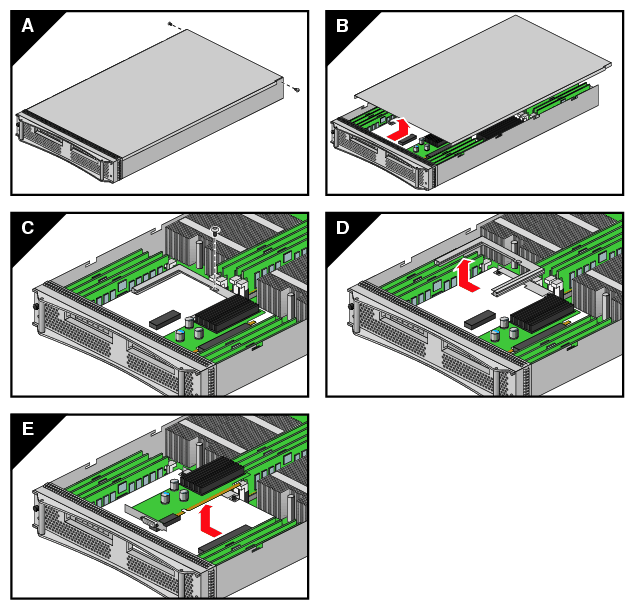 A

B

C

D

E