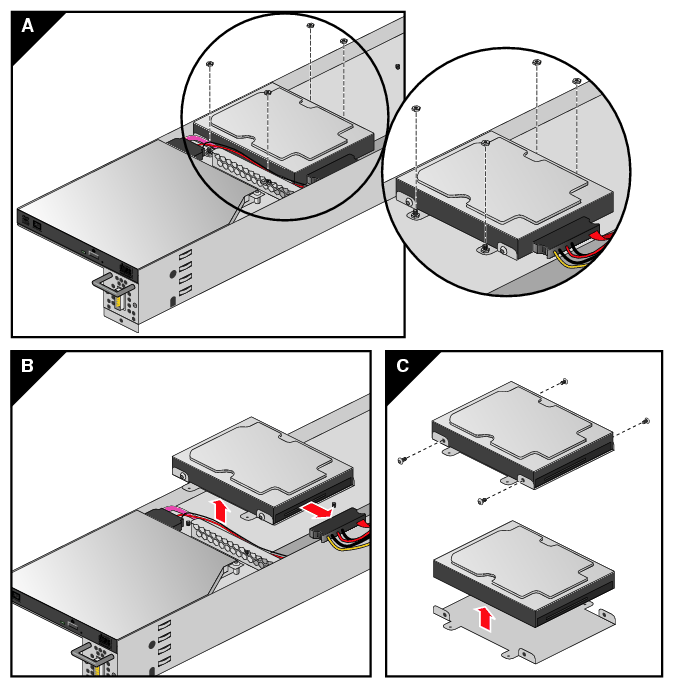 A

B

C