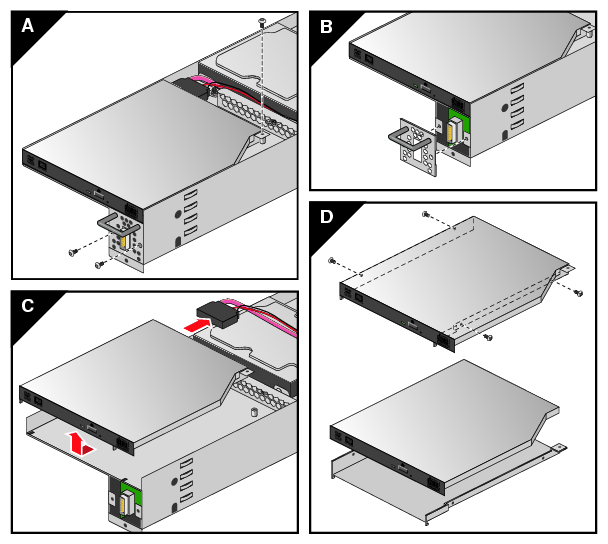 A

B

C

D